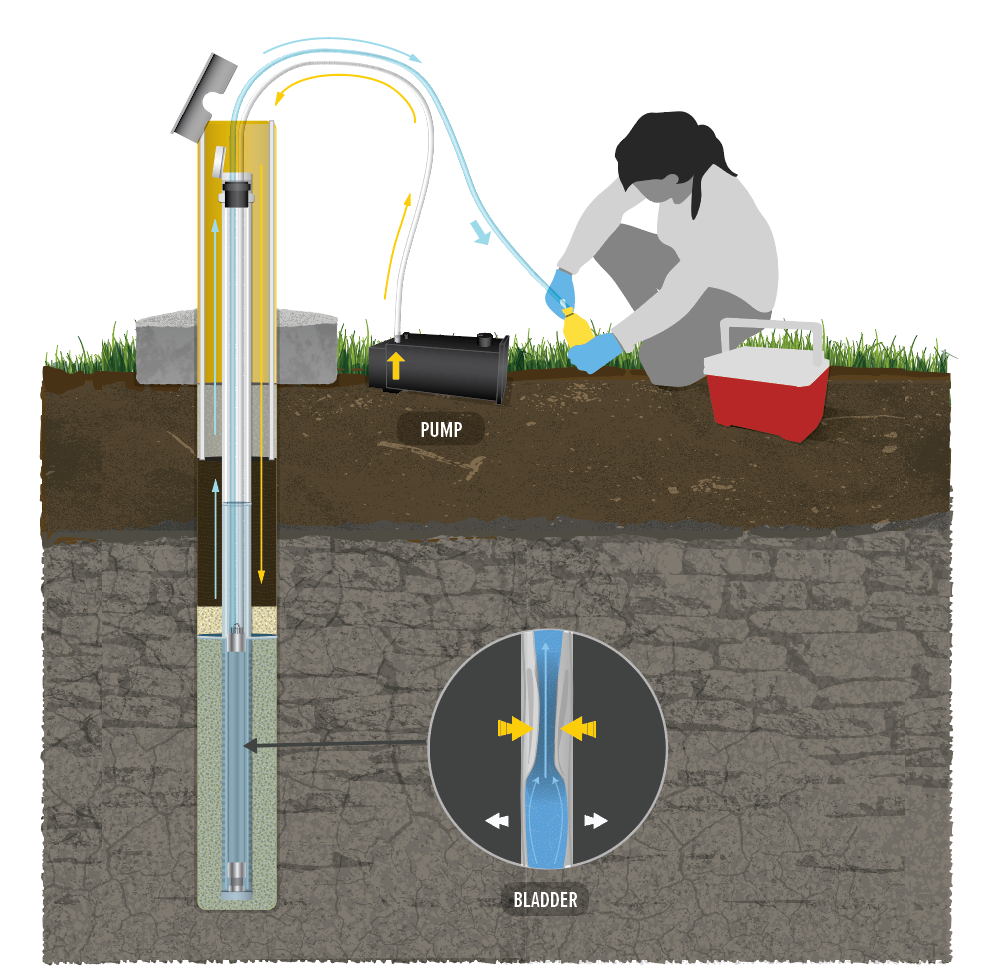 PUMP

BLADDER